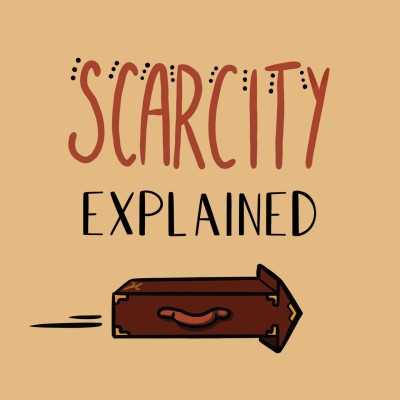 SCARCITY
EXPLAINED