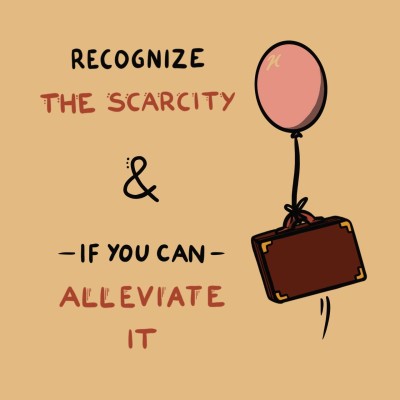 RECOGNIZE
THE SCARCITY

&

—IF YOU CAN—
ALLEVIATE
IT