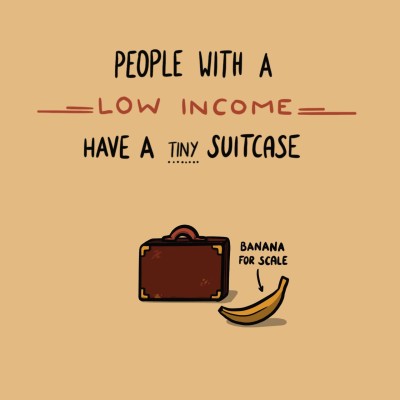 PEOPLE WITH A
LOW INCOME
HAVE A TINY SUITCASE

BANANA FOR SCALE